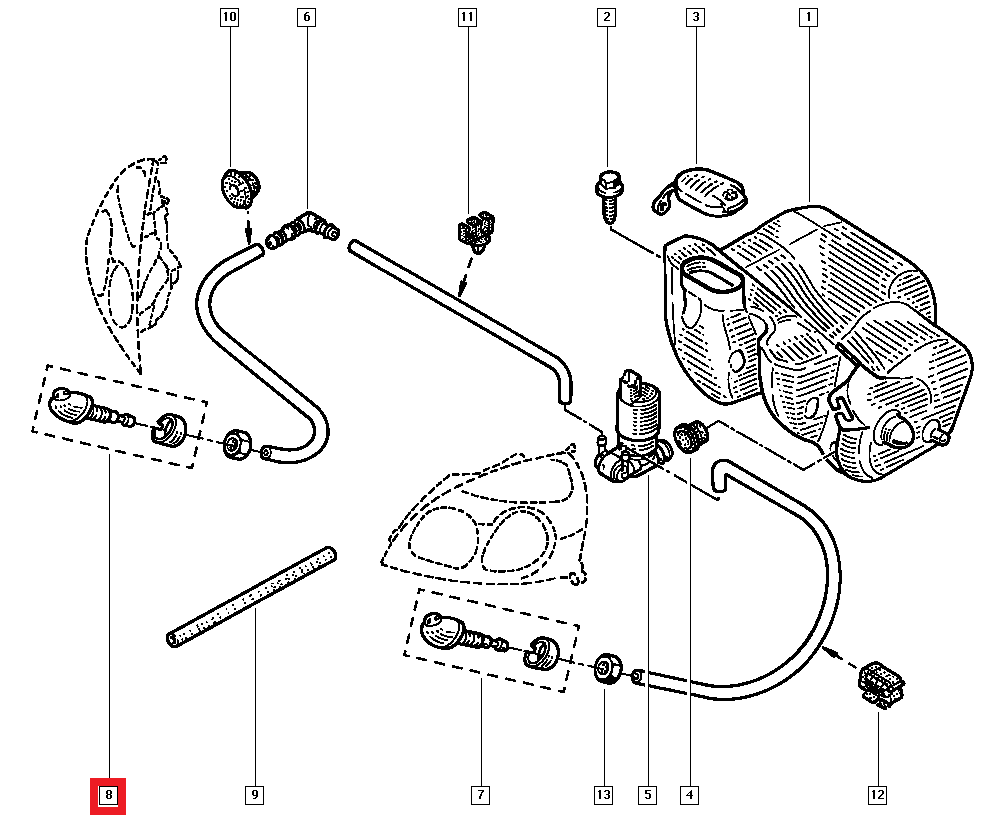 10
6
11
2
3
1
8
9
7
13
5
4
12